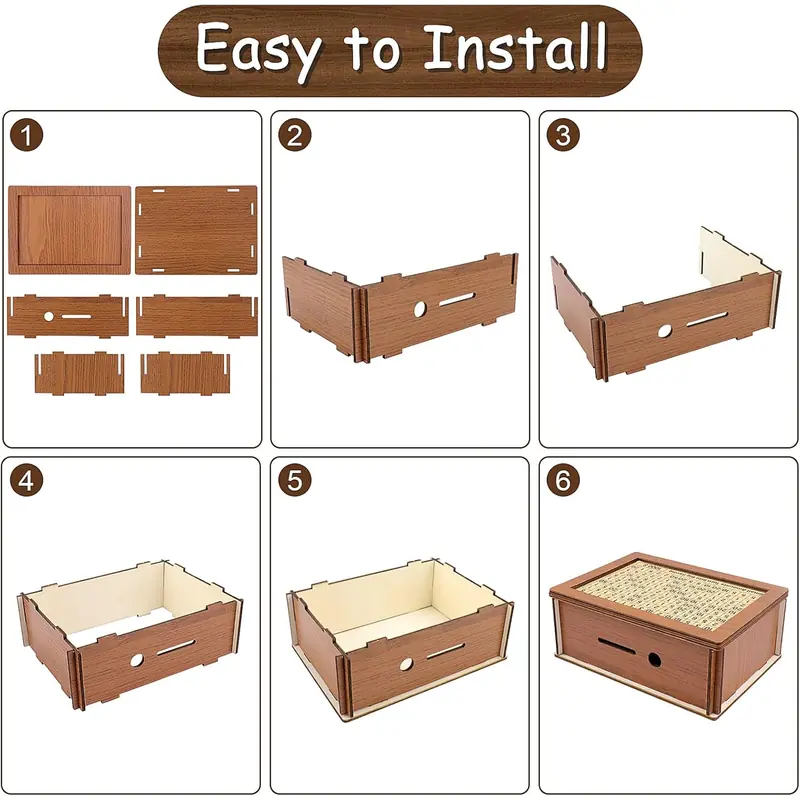 Easy to Install

1

2

3

4

5

6